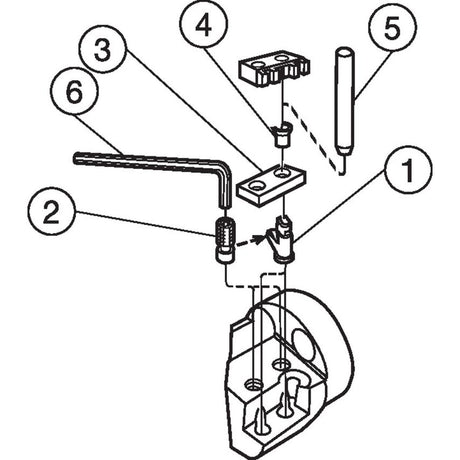 4
5
3
6
1
2