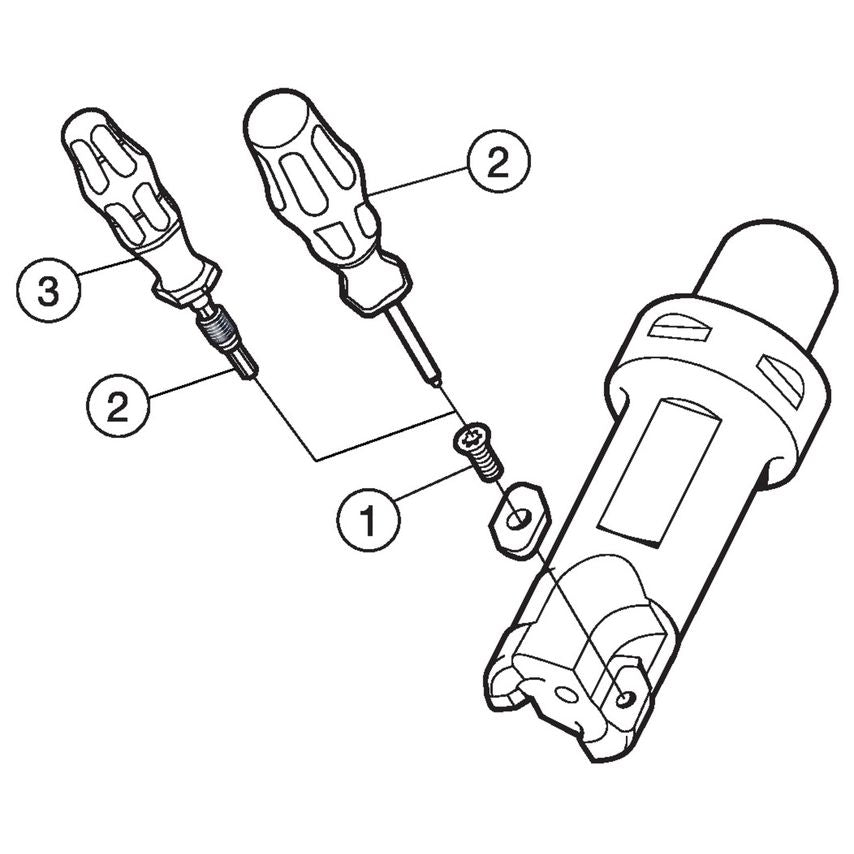 2
3
2
1