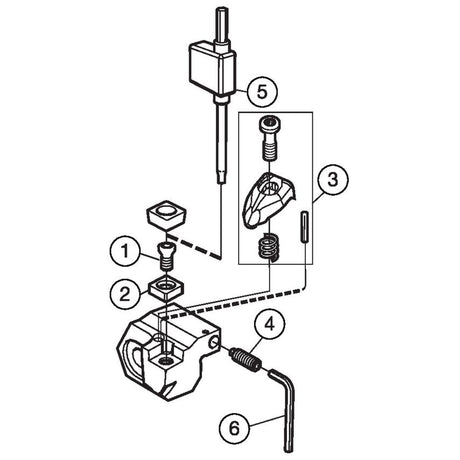 5
3
1
2
4
6