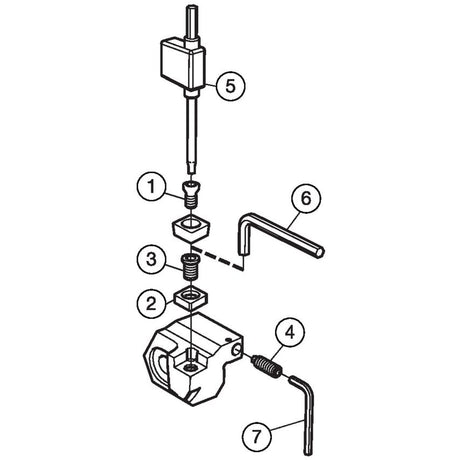 5
1
6
3
2
4
7