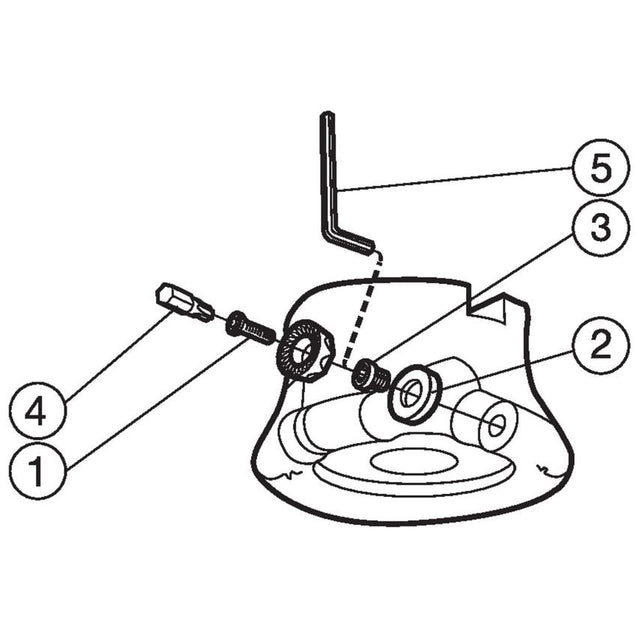 5
3
2
4
1