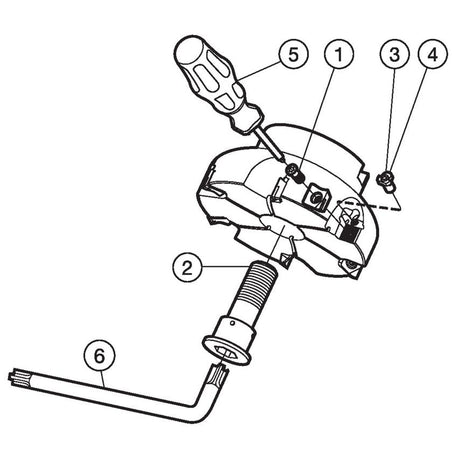 5
1
3
4
2
6