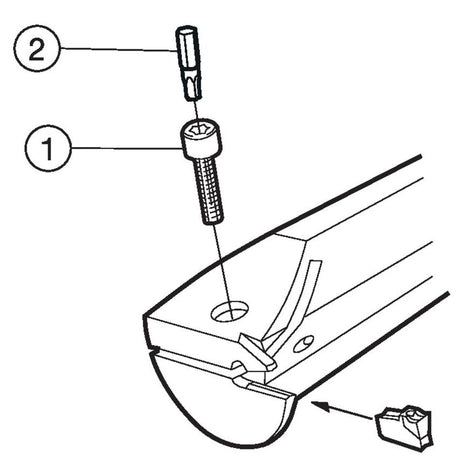 2
1