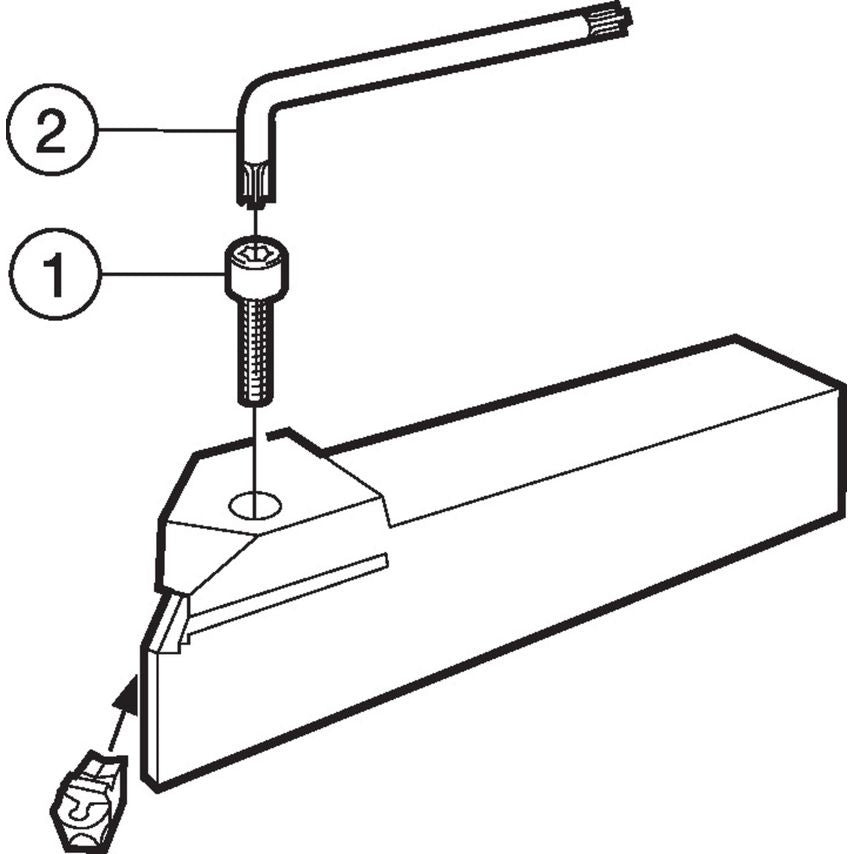 2

1