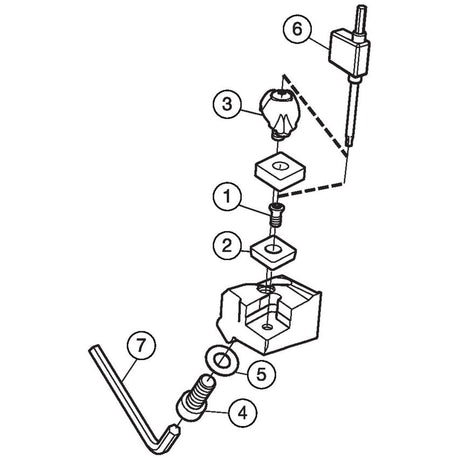 6
3
1
2
7
5
4