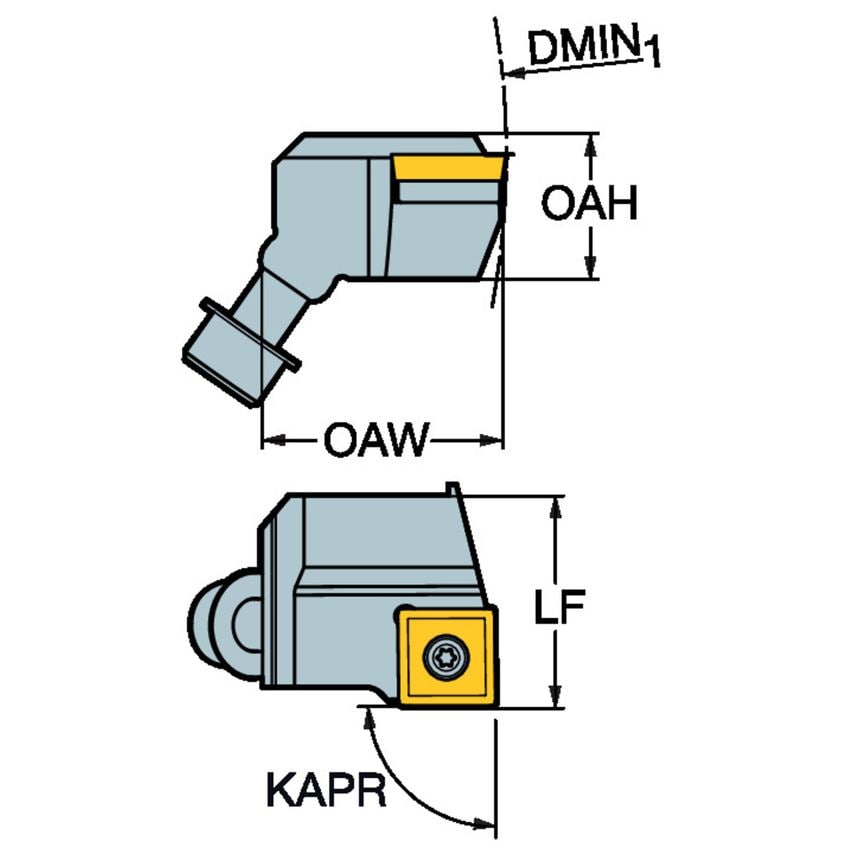 $DMIN_1$

OAH

OAW

LF

KAPR