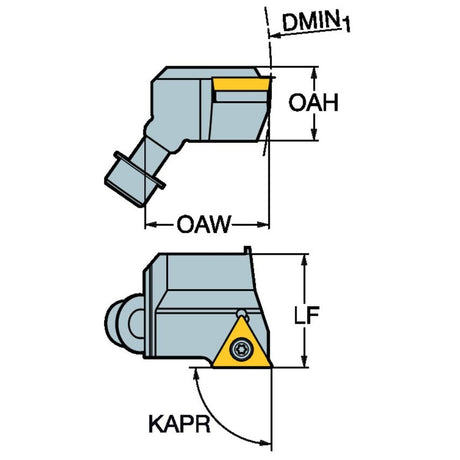 $DMIN_1$

OAH

OAW

LF

KAPR