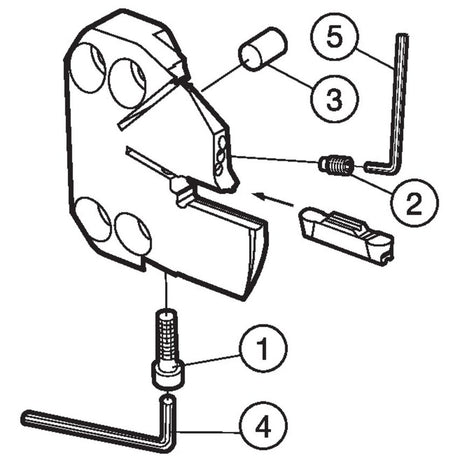 5
3
2
1
4