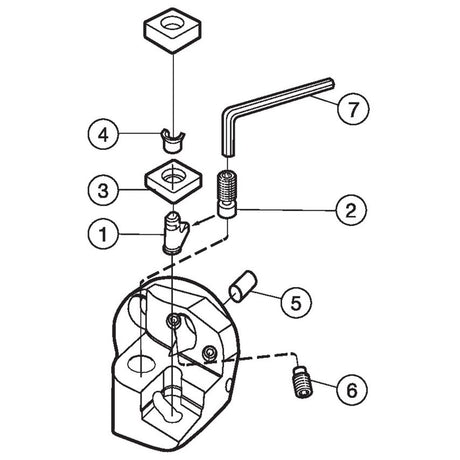 7
4
3
2
1
5
6