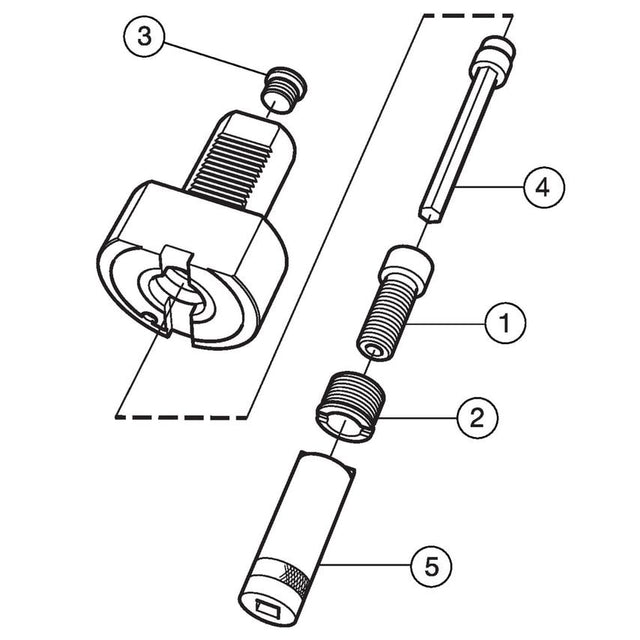 3
4
1
2
5