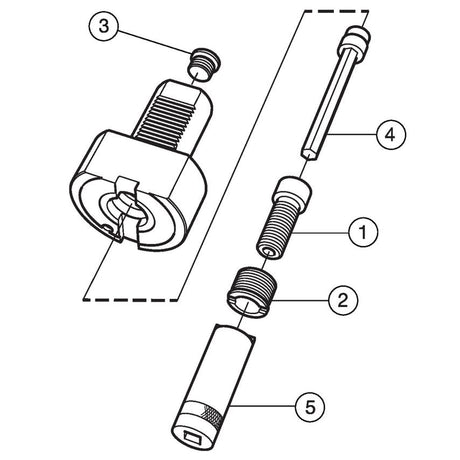 3
4
1
2
5