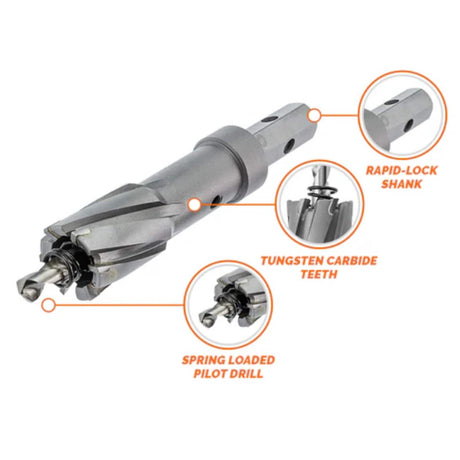 RAPID-LOCK SHANK

TUNGSTEN CARBIDE TEETH

SPRING LOADED PILOT DRILL