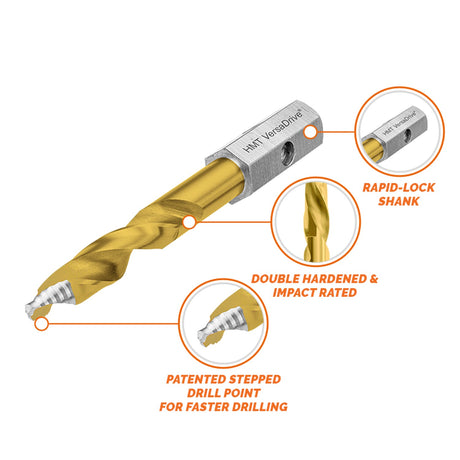 HMT VersaDrive®

HMT VersaDrive®

RAPID-LOCK SHANK

DOUBLE HARDENED & IMPACT RATED

PATENTED STEPPED DRILL POINT FOR FASTER DRILLING